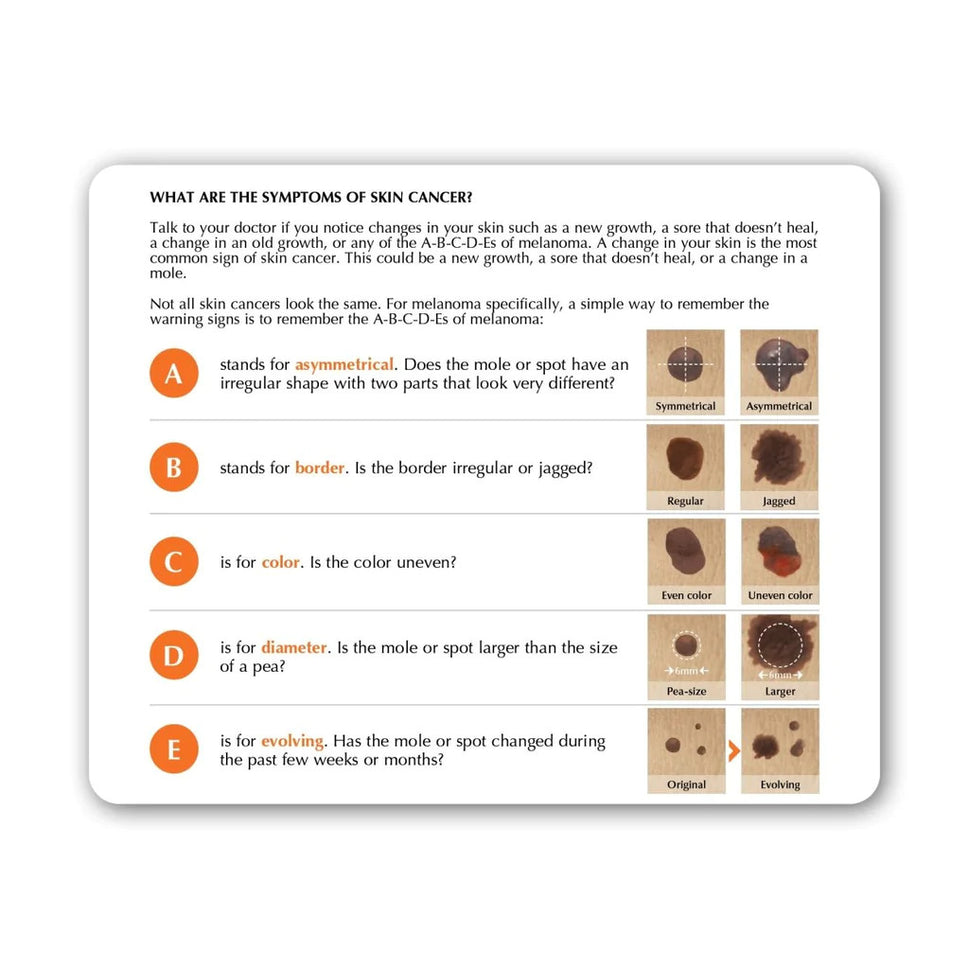 WHAT ARE THE SYMPTOMS OF SKIN CANCER?

Talk to your doctor if you notice changes in your skin such as a new growth, a sore that doesn't heal, a change in an old growth, or any of the A-B-C-D-Es of melanoma. A change in your skin is the most common sign of skin cancer. This could be a new growth, a sore that doesn't heal, or a change in a mole.

Not all skin cancers look the same. For melanoma specifically, a simple way to remember the warning signs is to remember the A-B-C-D-Es of melanoma:

A stands for asymmetrical. Does the mole or spot have an irregular shape with two parts that look very different?

Symmetrical Asymmetrical

B stands for border. Is the border irregular or jagged?

Regular Jagged

C is for color. Is the color uneven?

Even color Uneven color

D is for diameter. Is the mole or spot larger than the size of a pea?

6mm Pea-size 6mm Larger

E is for evolving. Has the mole or spot changed during the past few weeks or months?

Original Evolving