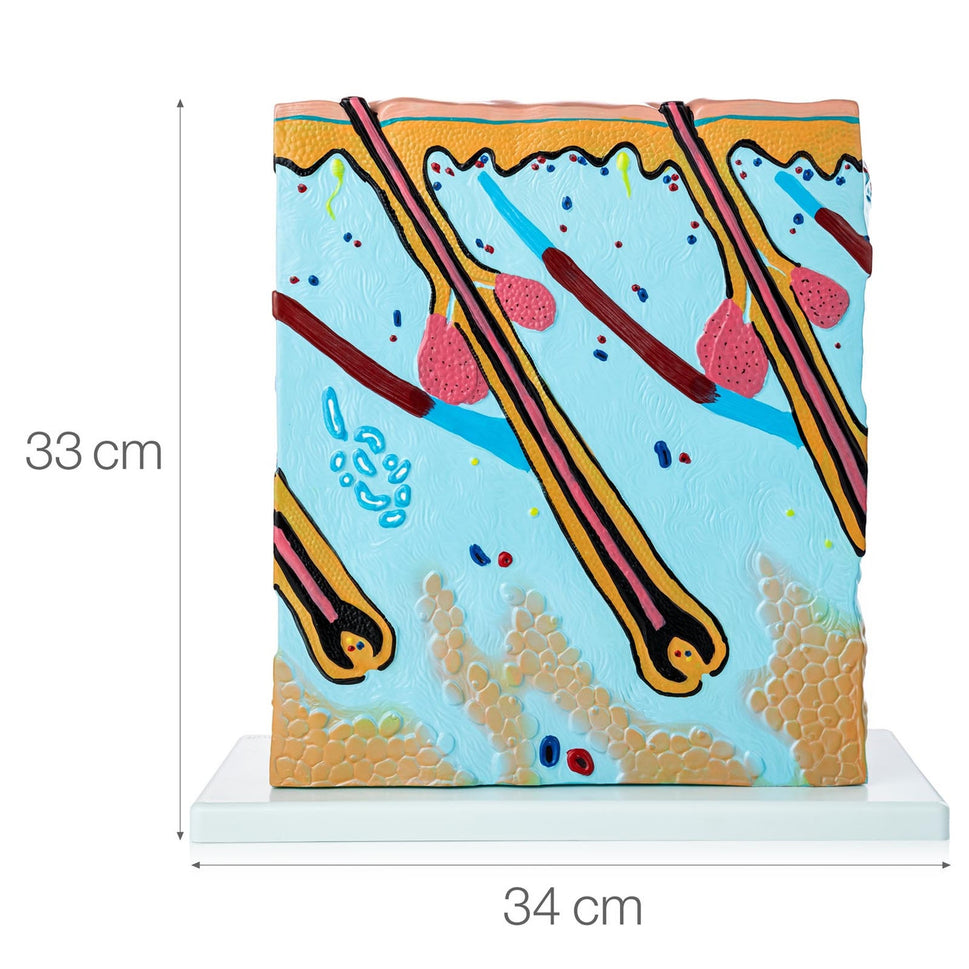 33 cm

34 cm