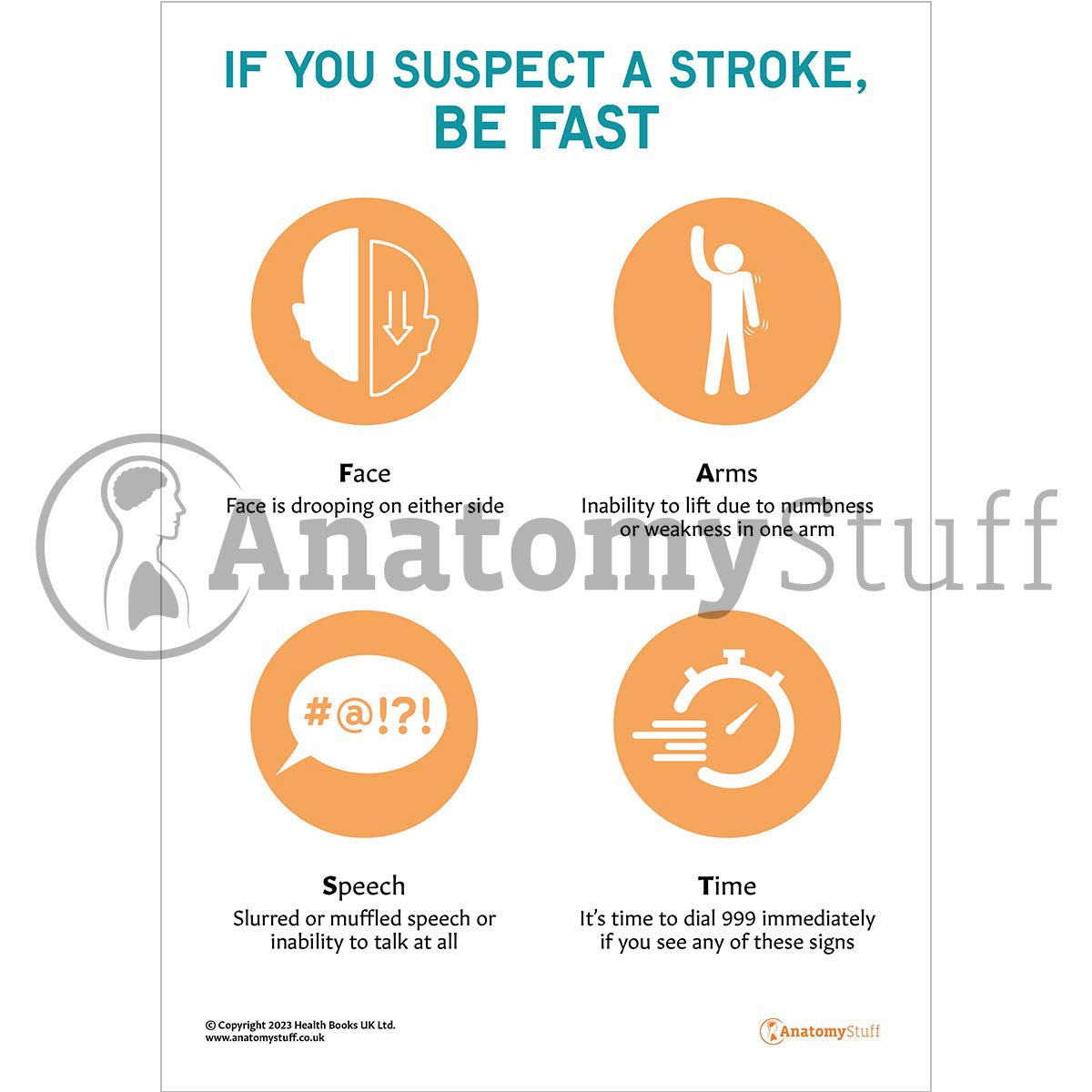 IF YOU SUSPECT A STROKE, BE FAST

Face
Face is drooping on either side

Arms
Inability to lift due to numbness or weakness in one arm

AnatomyStuff

#@!?!

Speech
Slurred or muffled speech or inability to talk at all

Time
It's time to dial 999 immediately if you see any of these signs

© Copyright 2023 Health Books UK Ltd.
www.anatomystuff.co.uk

AnatomyStuff