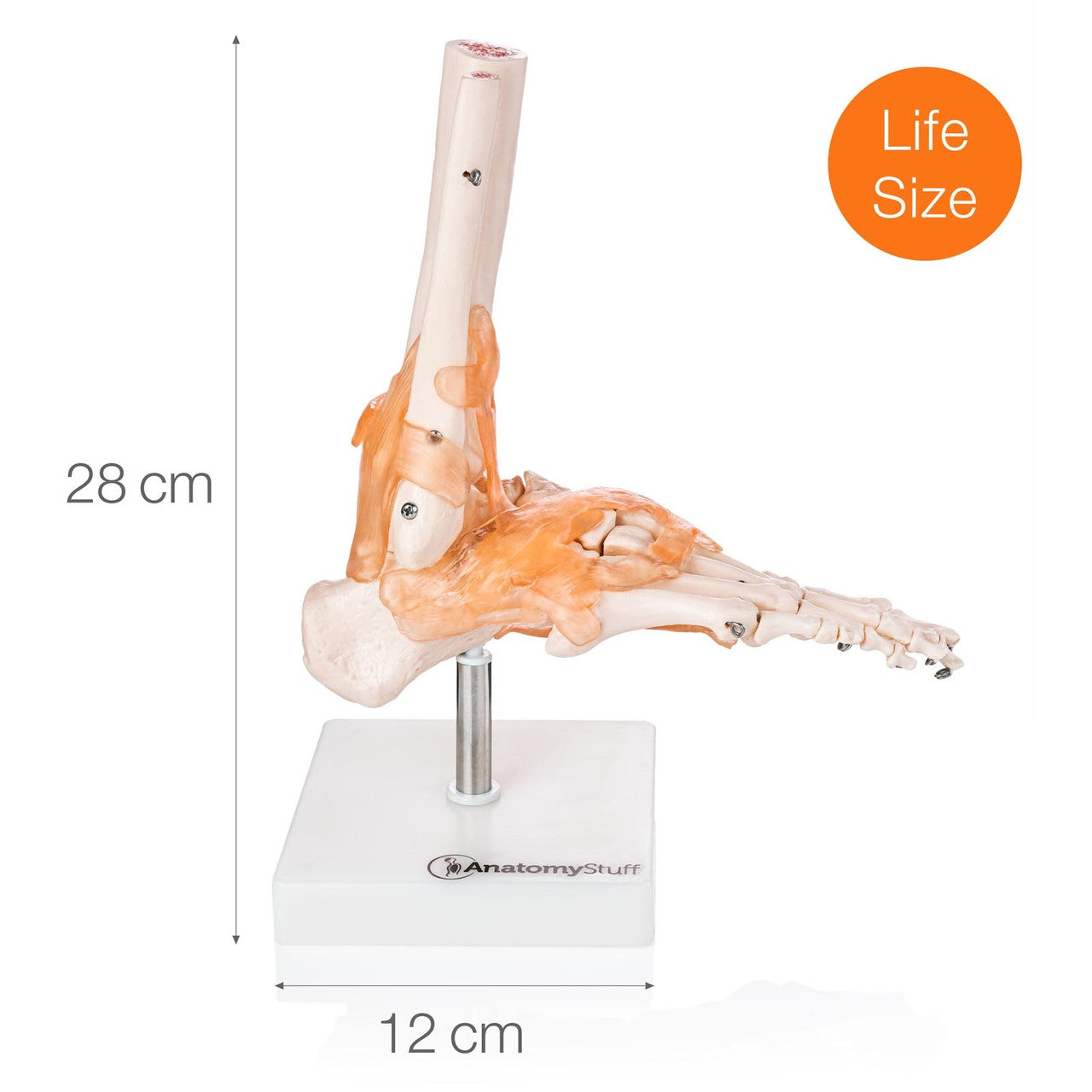 Life Size

28 cm

AnatomyStuff

12 cm