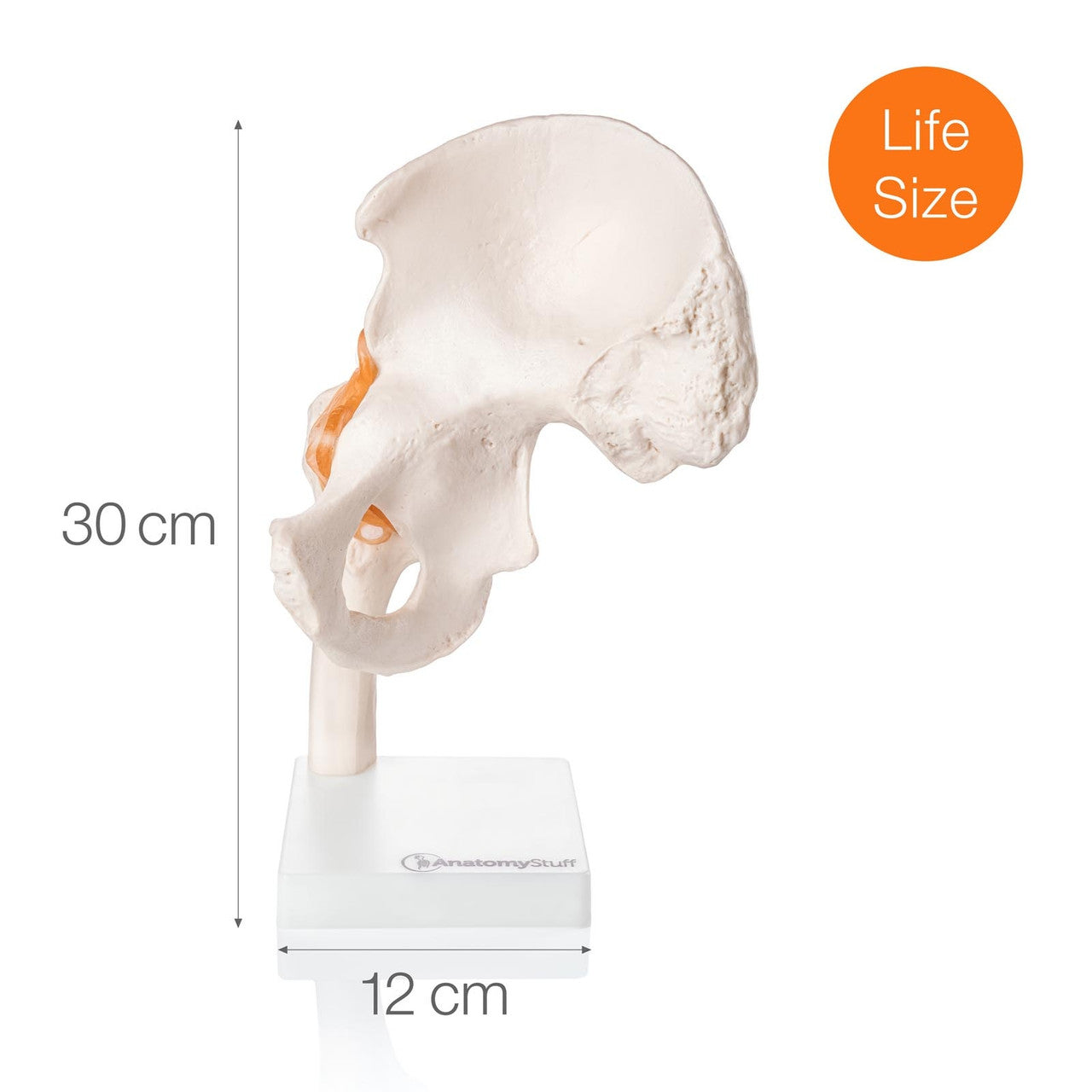 Life Size

30 cm

AnatomyStuff

12 cm