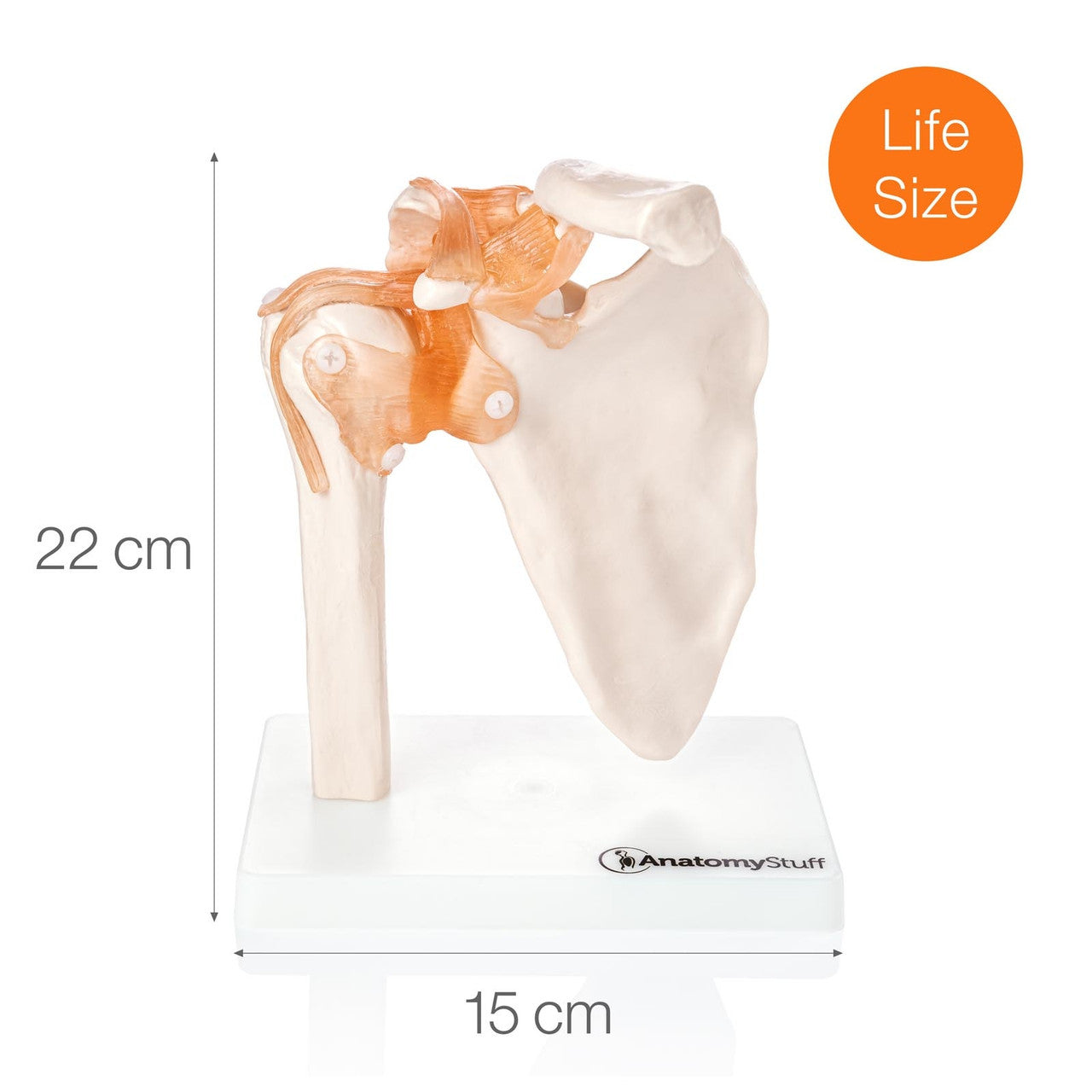 Life Size

22 cm

AnatomyStuff

15 cm