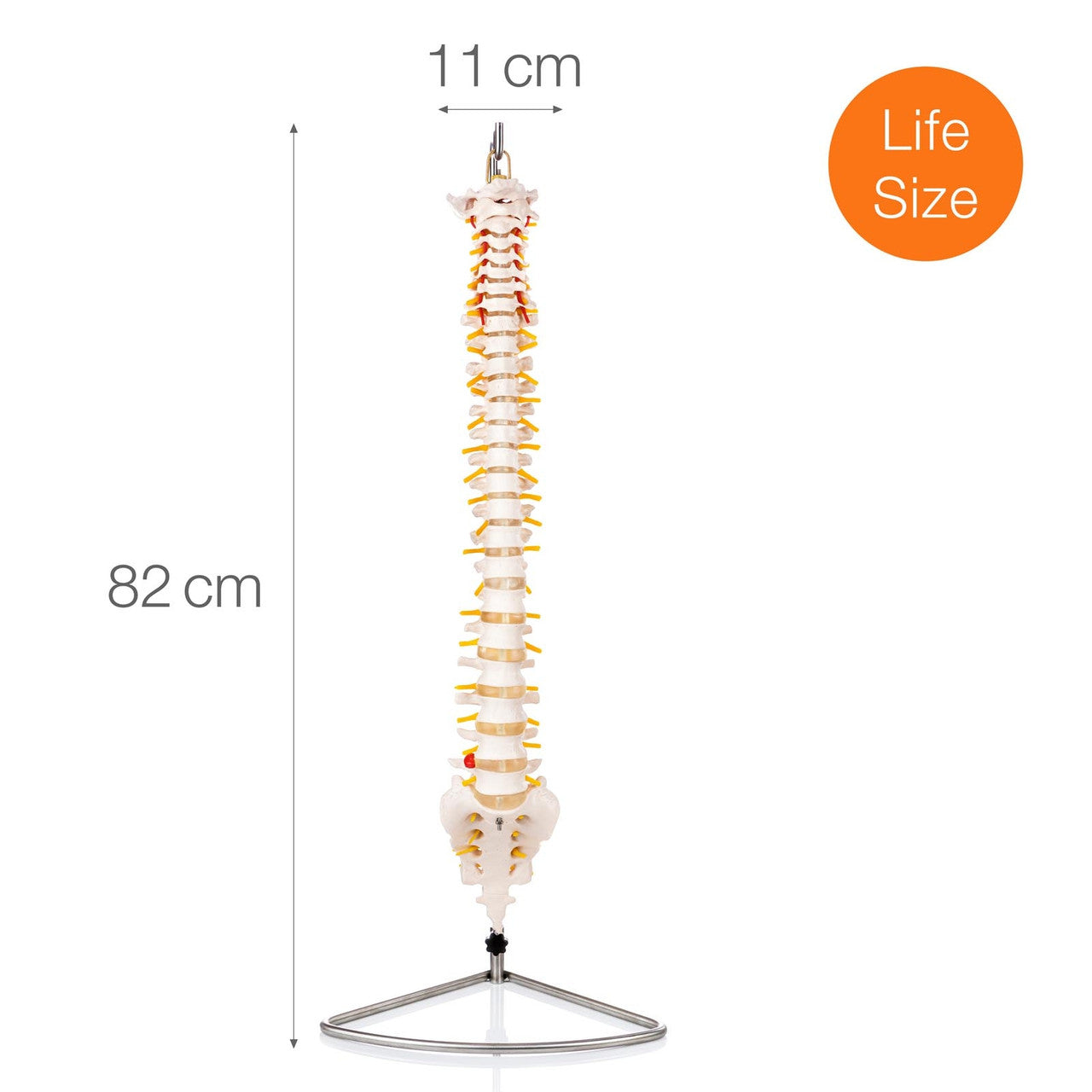 11 cm

Life Size

82 cm