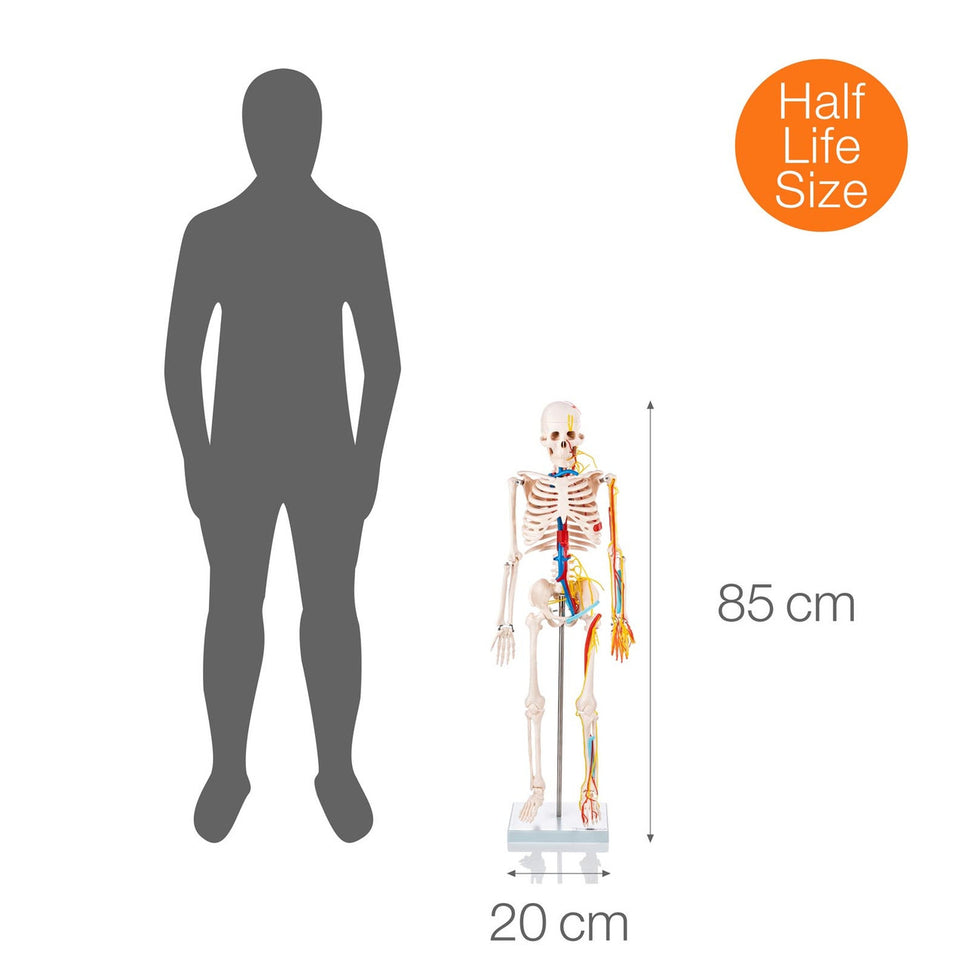 Half Life Size

85 cm

20 cm