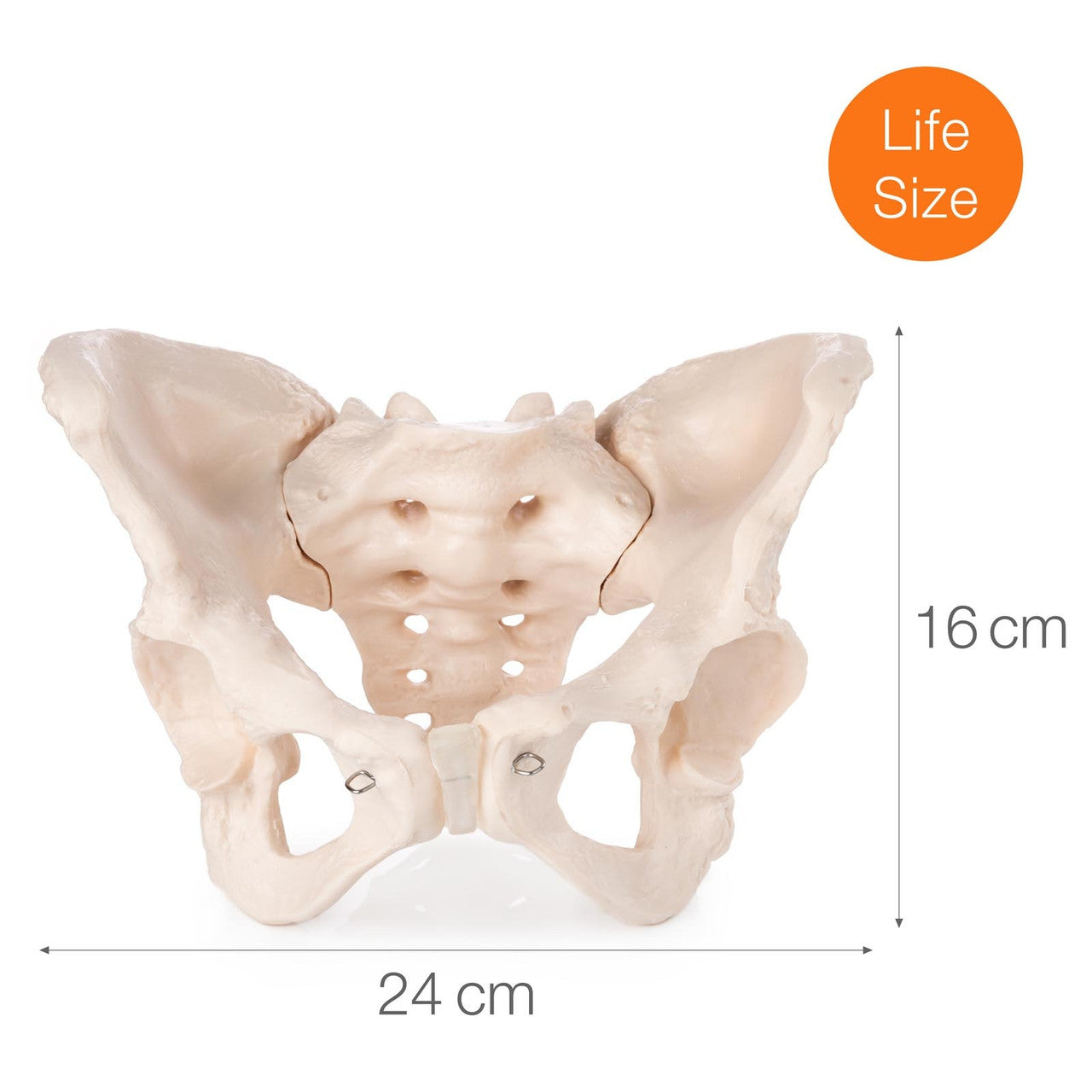 Life Size

16 cm

24 cm