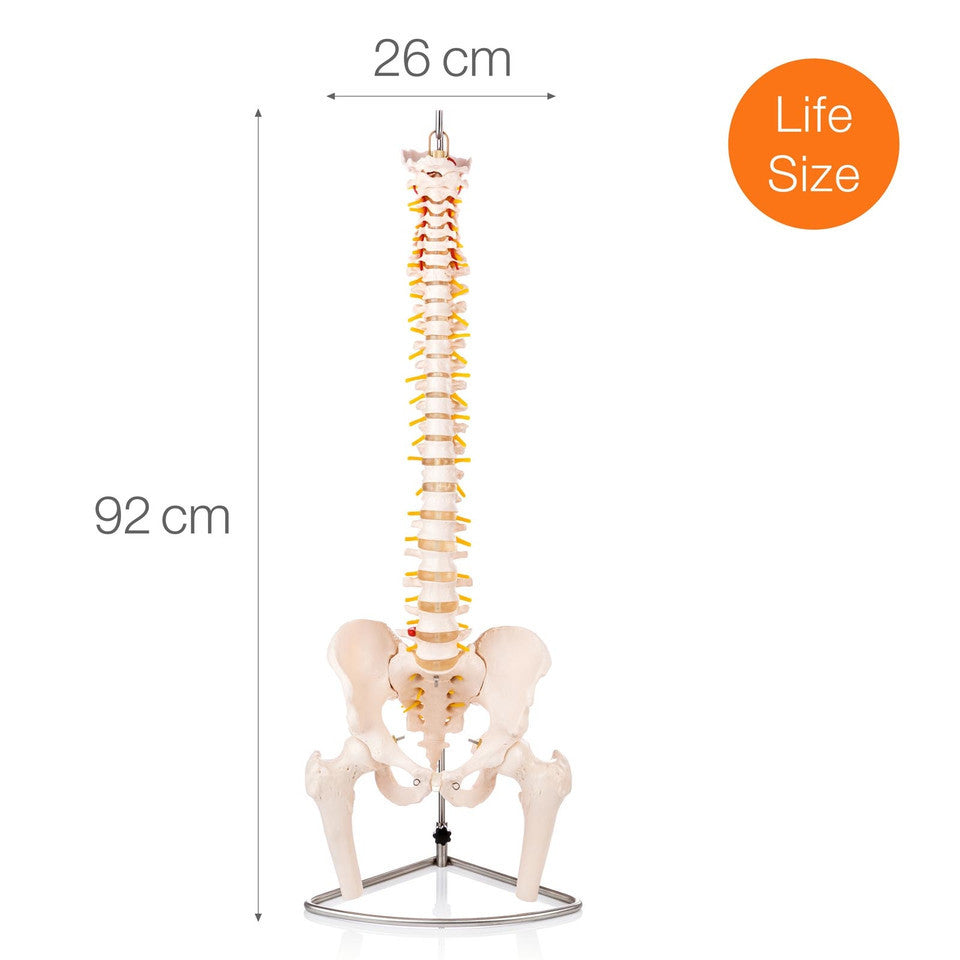 26 cm

Life Size

92 cm